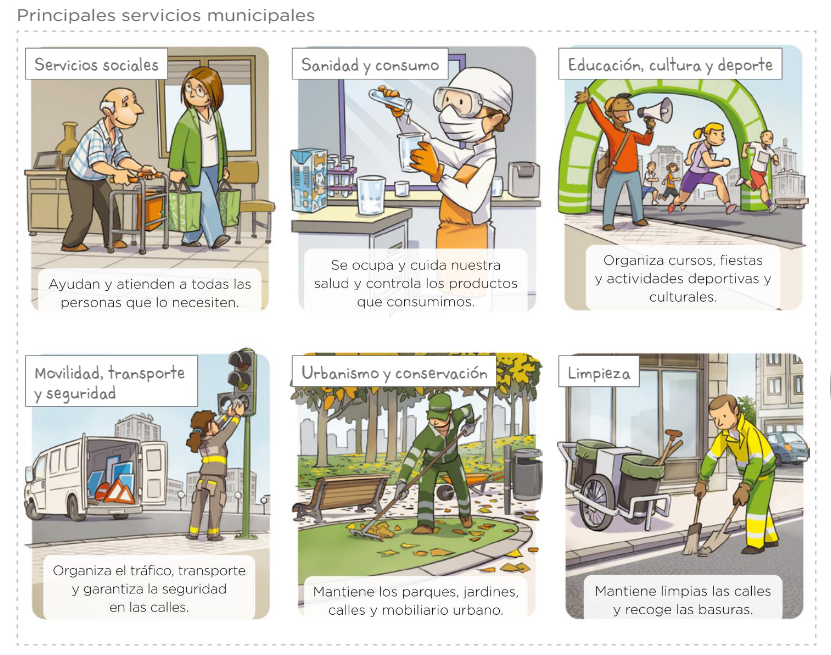 Principales servicios municipales

Servicios sociales

Ayudan y atienden a todas las personas que lo necesiten.

Sanidad y consumo

Se ocupa y cuida nuestra salud y controla los productos que consumimos.

Educación, cultura y deporte

Organiza cursos, fiestas y actividades deportivas y culturales.

Movilidad, transporte y seguridad

Organiza el tráfico, transporte y garantiza la seguridad en las calles.

Urbanismo y conservación

Mantiene los parques, jardines, calles y mobiliario urbano.

Limpieza

Mantiene limpias las calles y recoge las basuras.